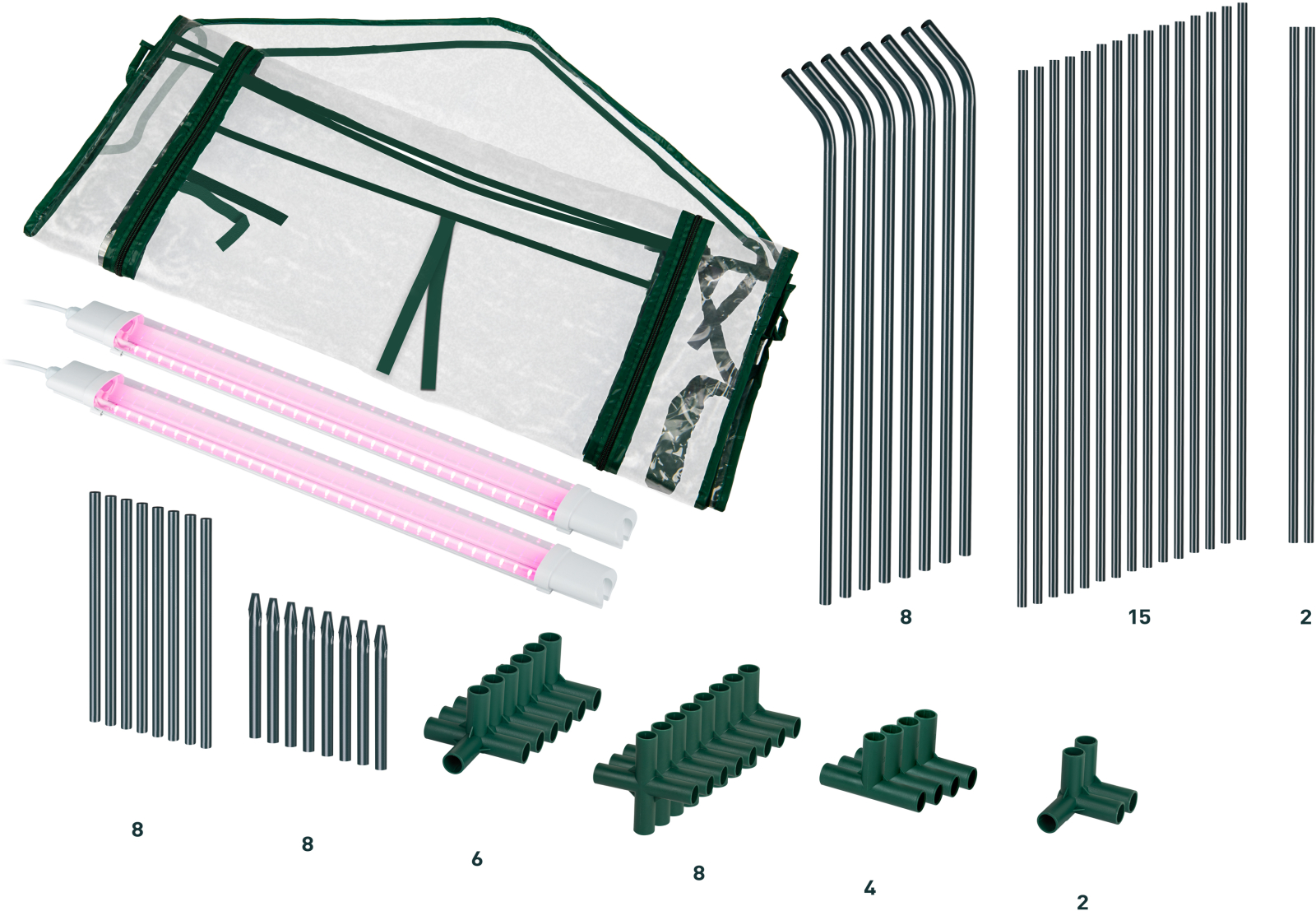 8

15

2

8

8

6

8

4

2