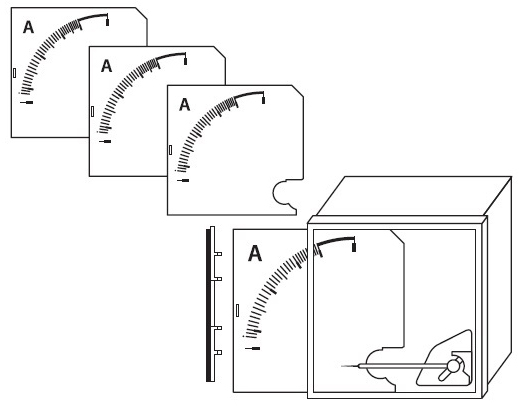 A

A

A

A