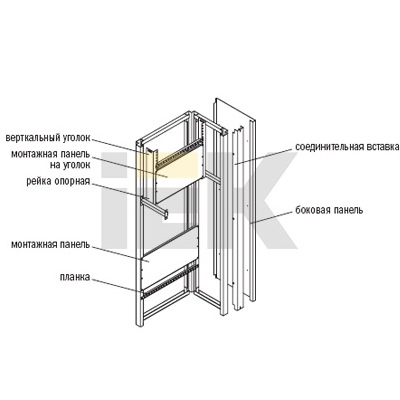 верткальный уголок
монтажная панель на уголок
рейка опорная
монтажная панель
планка
соединительная вставка
боковая панель
IEK