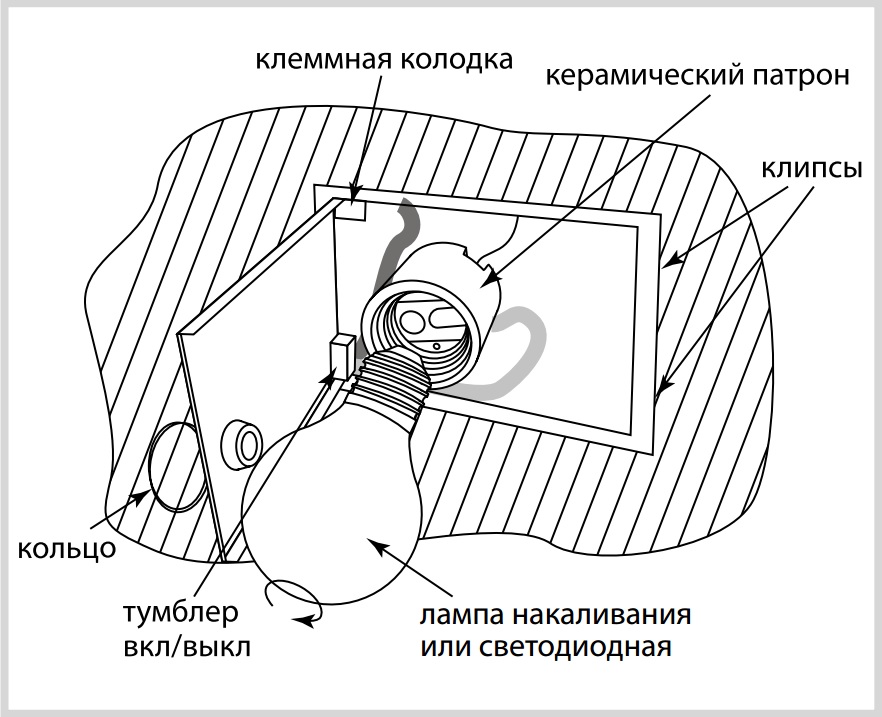 клеммная колодка
керамический патрон
клипсы
кольцо
тумблер вкл/выкл
лампа накаливания или светодиодная