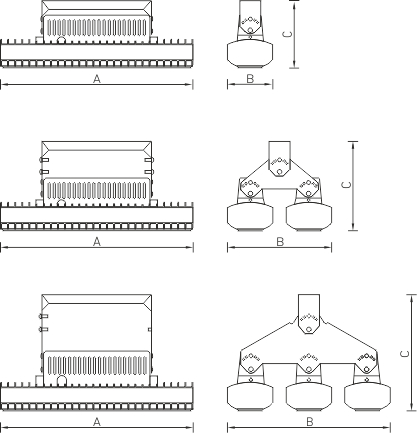 A
B
C
A
B
C
A
B
C