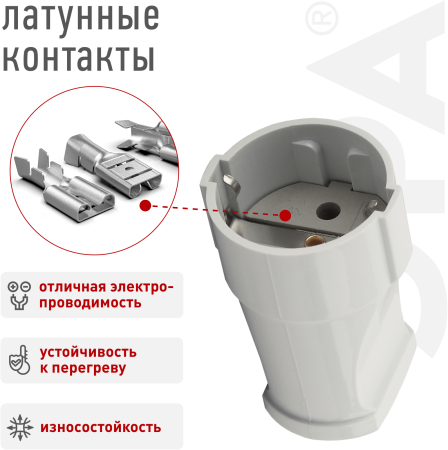 латунные контакты

отличная электропроводимость

устойчивость к перегреву

износостойкость